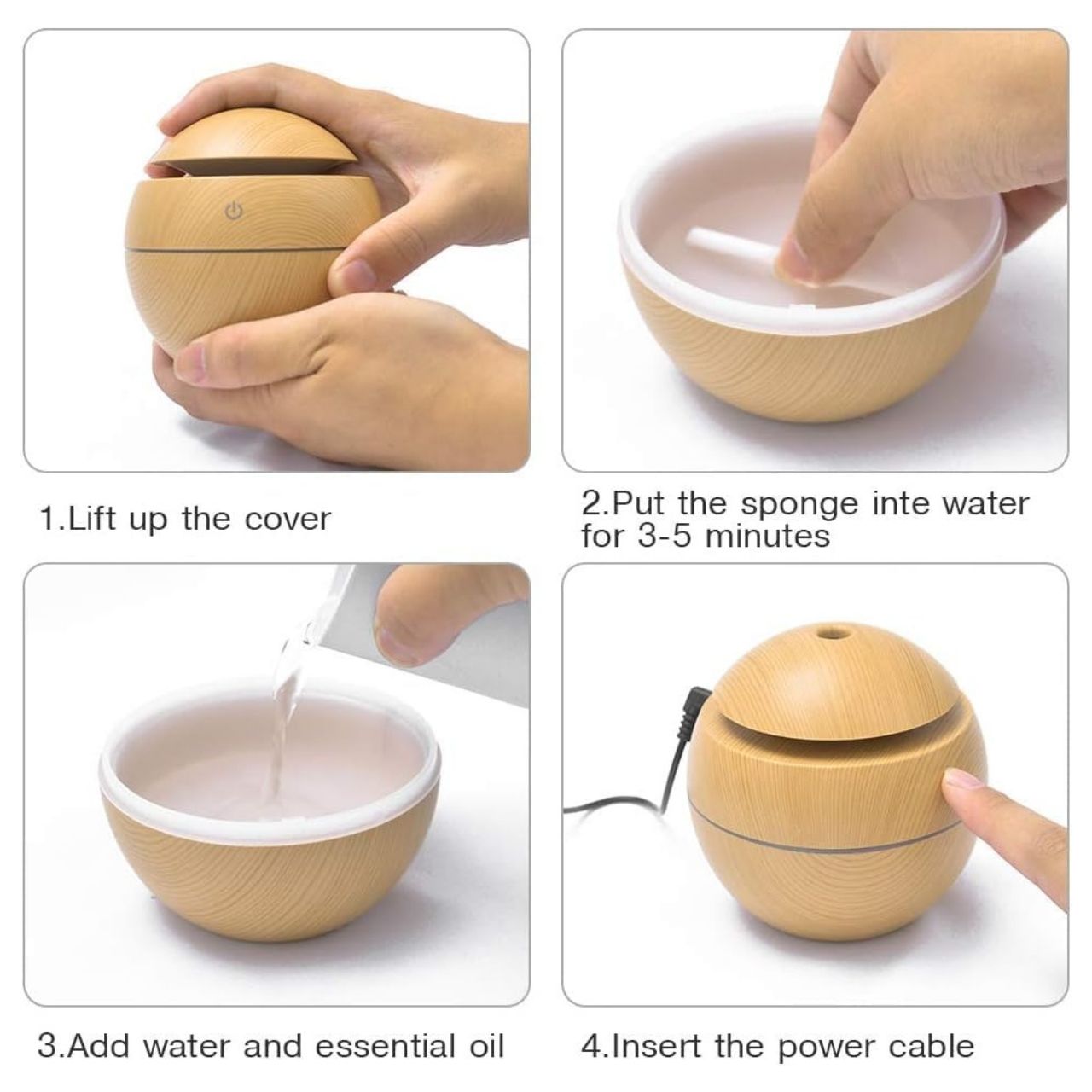 1.Lift up the cover

2.Put the sponge inte water for 3-5 minutes

3.Add water and essential oil

4.Insert the power cable