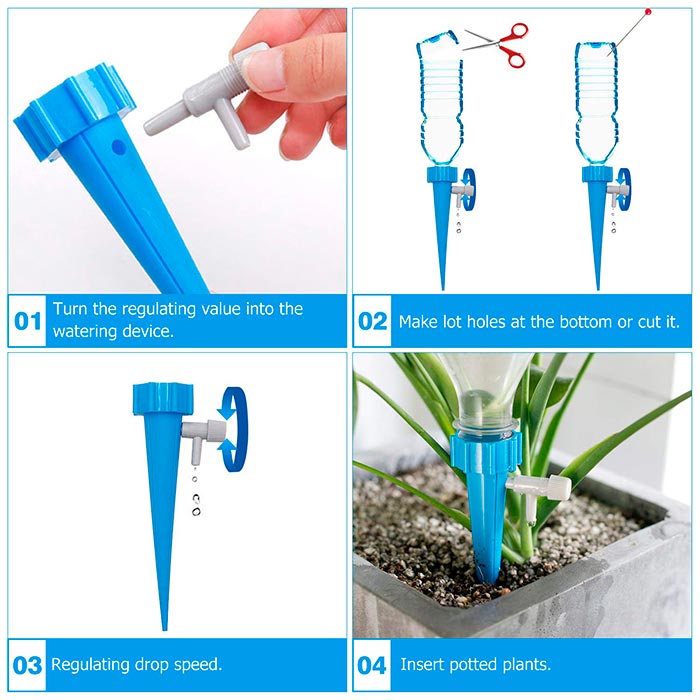 01 Turn the regulating value into the watering device.

02 Make lot holes at the bottom or cut it.

03 Regulating drop speed.

04 Insert potted plants.