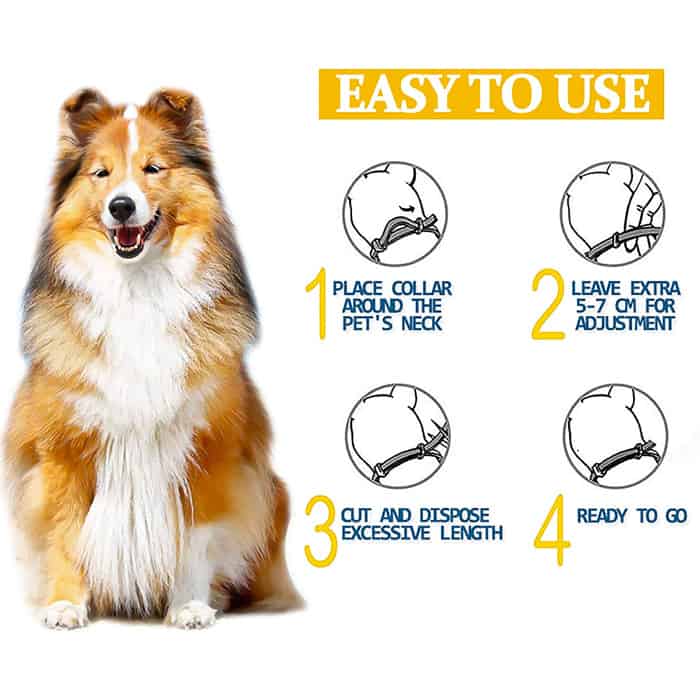 EASY TO USE

1 PLACE COLLAR AROUND THE PET'S NECK

2 LEAVE EXTRA 5-7 CM FOR ADJUSTMENT

3 CUT AND DISPOSE EXCESSIVE LENGTH

4 READY TO GO