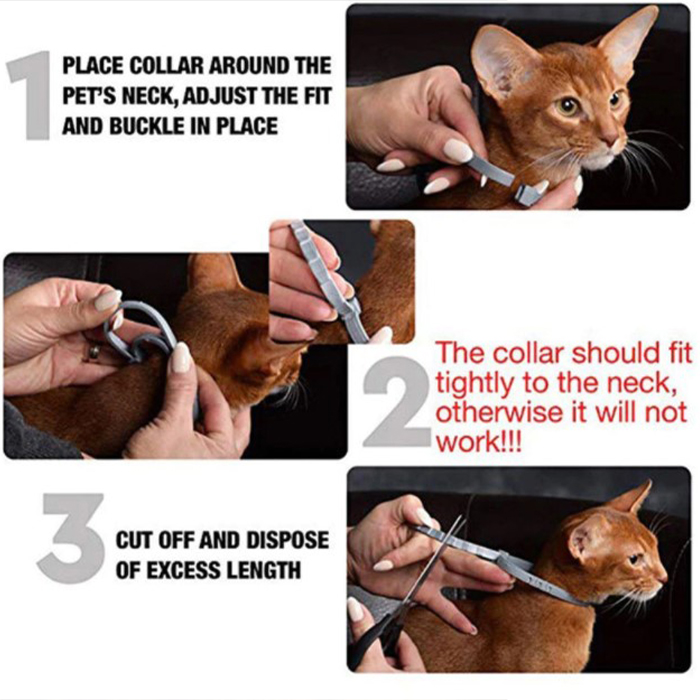 1 PLACE COLLAR AROUND THE PET'S NECK, ADJUST THE FIT AND BUCKLE IN PLACE

2 The collar should fit tightly to the neck, otherwise it will not work!!!

3 CUT OFF AND DISPOSE OF EXCESS LENGTH